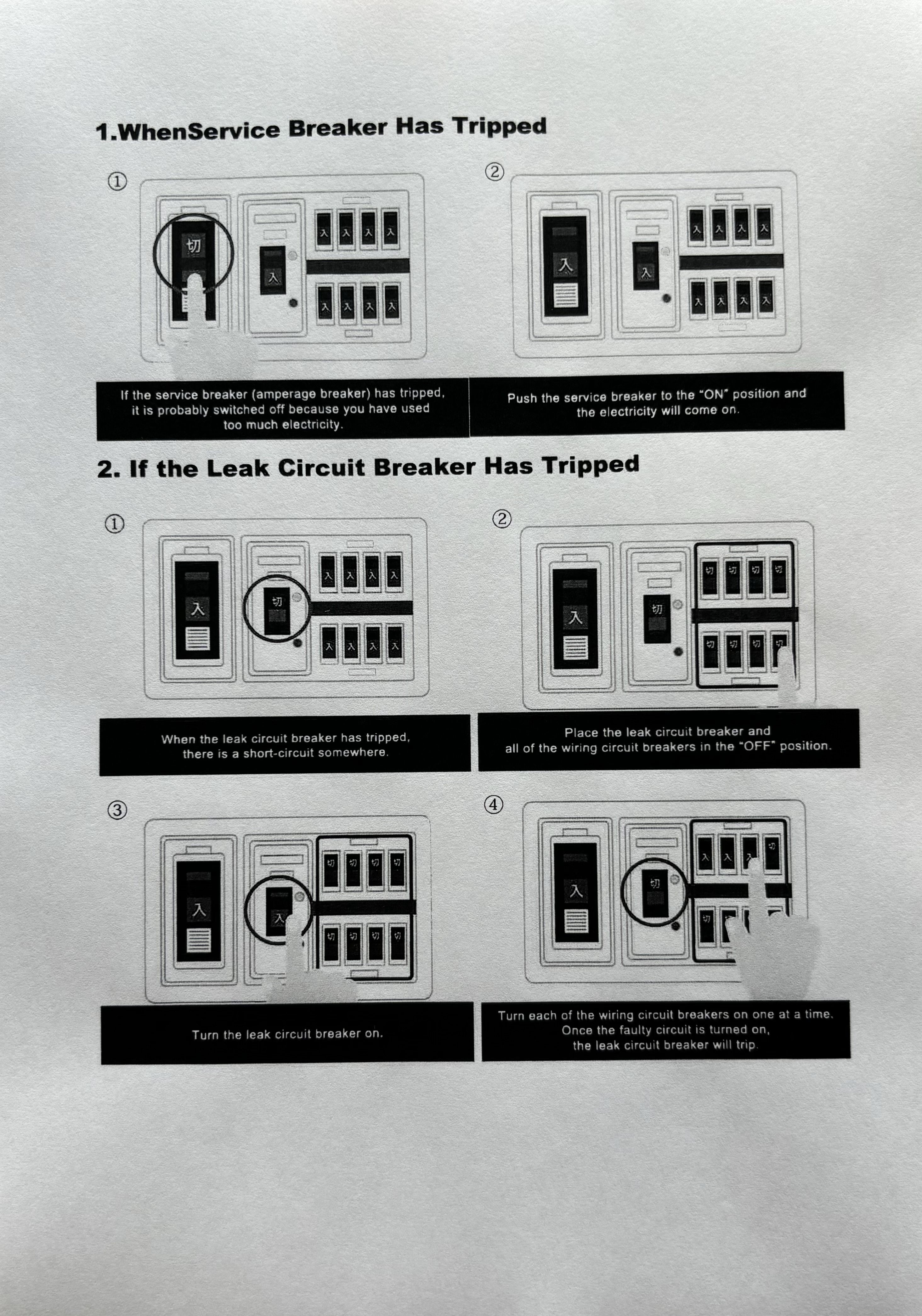 1.WhenService Breaker Has Tripped

①

切

入

入 入 入 入

入 入 入 入

If the service breaker (amperage breaker) has tripped, it is probably switched off because you have used too much electricity.

②

入

入

入 入 入 入

入 入 入 入

Push the service breaker to the "ON" position and the electricity will come on.

2. If the Leak Circuit Breaker Has Tripped

①

入

切

入 入 入 入

入 入 入 入

When the leak circuit breaker has tripped, there is a short-circuit somewhere.

②

入

切

切 切 切 切

切 切 切 切

Place the leak circuit breaker and all of the wiring circuit breakers in the "OFF" position.

③

入

入

切 切 切 切

切 切 切 切

Turn the leak circuit breaker on.

④

入

切

入 入 入 切

切

Turn each of the wiring circuit breakers on one at a time. Once the faulty circuit is turned on, the leak circuit breaker will trip.